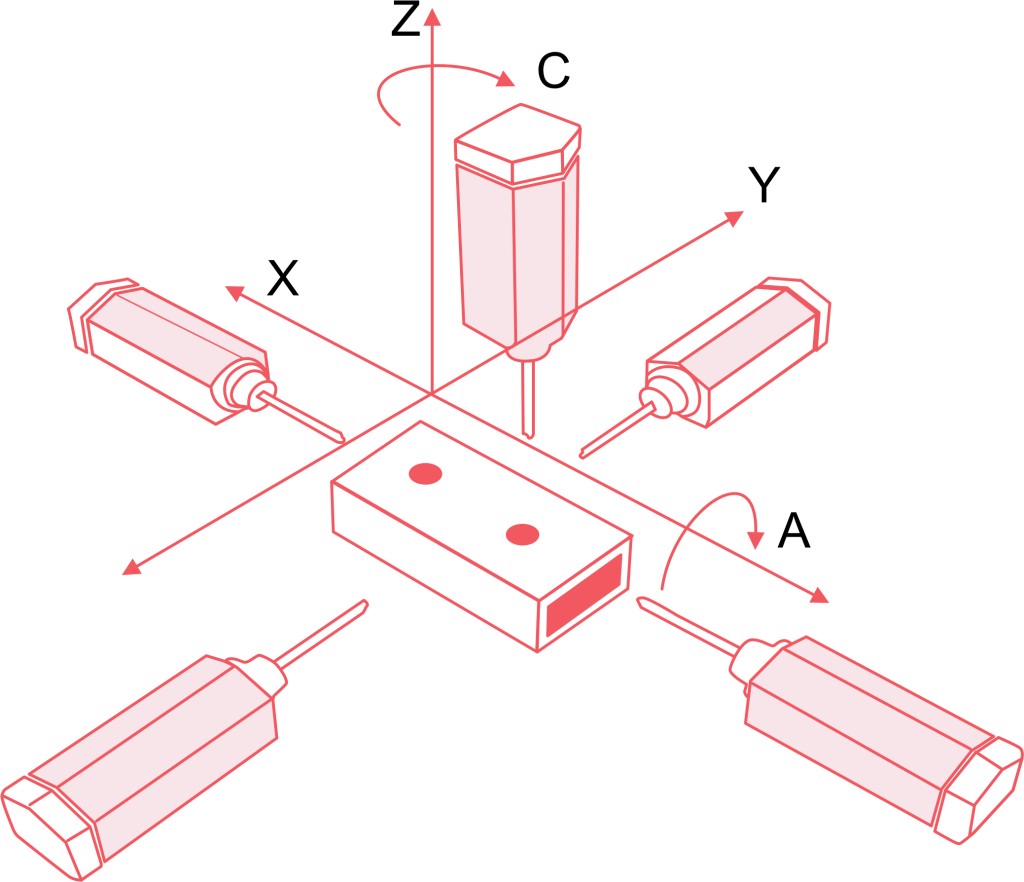 Z
C
Y
X
A